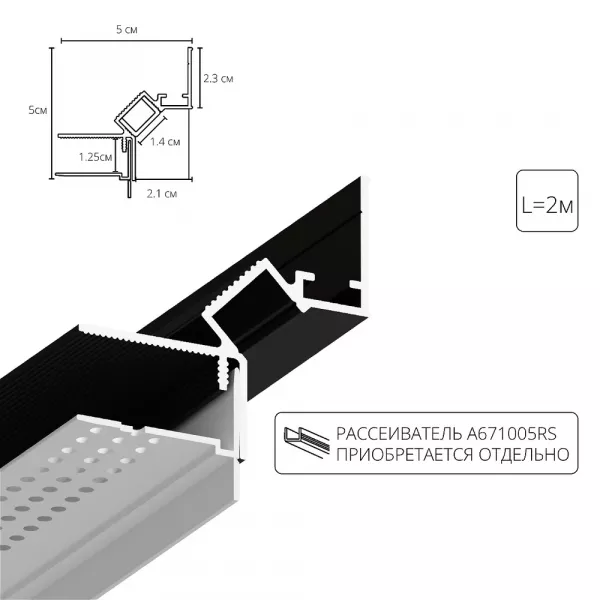 5 см

2.3 см

5см

1.4 см

1.25см

2.1 см

L=2м

РАССЕИВАТЕЛЬ A671005RS
ПРИОБРЕТАЕТСЯ ОТДЕЛЬНО