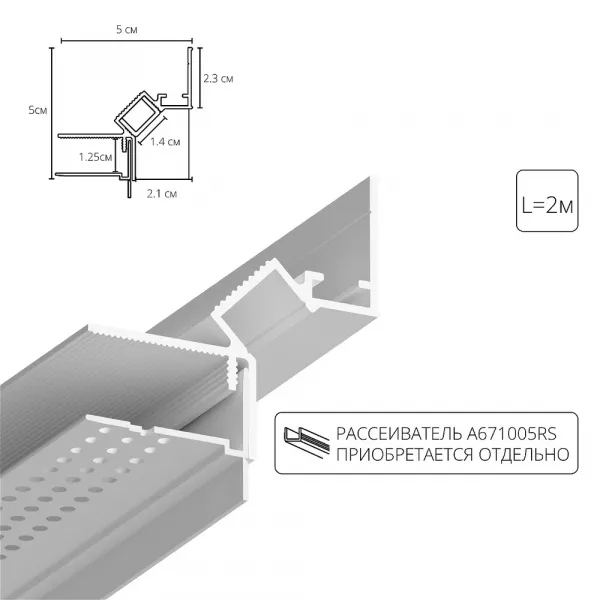 5 см

2.3 см

5см

1.4 см

1.25см

2.1 см

L=2м

РАССЕИВАТЕЛЬ A671005RS ПРИОБРЕТАЕТСЯ ОТДЕЛЬНО